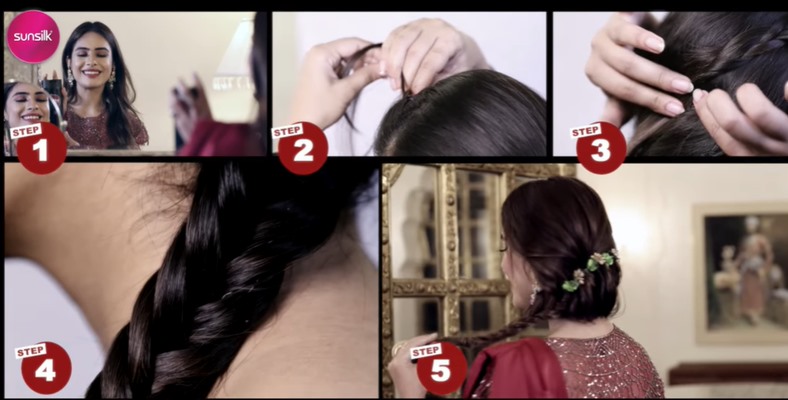 sunsilk

STEP 1

STEP 2

STEP 3

STEP 4

STEP 5